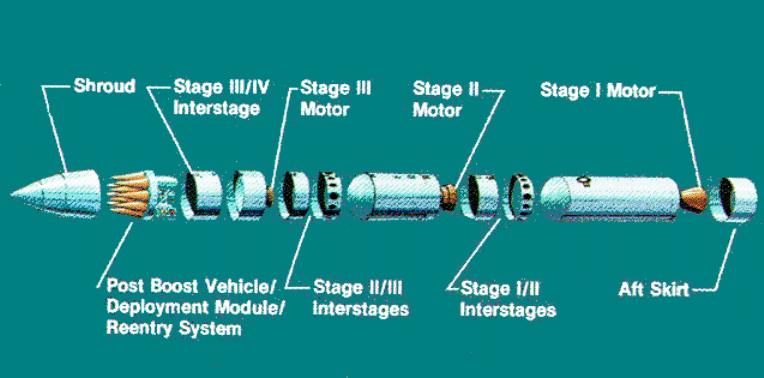 Shroud
Stage III/IV Interstage
Stage III Motor
Stage II Motor
Stage I Motor
Post Boost Vehicle/ Deployment Module/ Reentry System
Stage II/III Interstages
Stage I/II Interstages
Aft Skirt